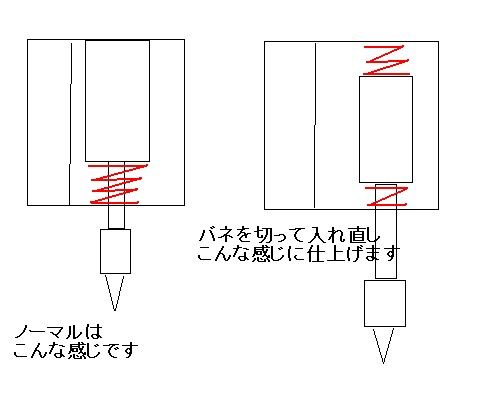 バネを切って入れ直し
こんな感じに仕上げます

ノーマルは
こんな感じです