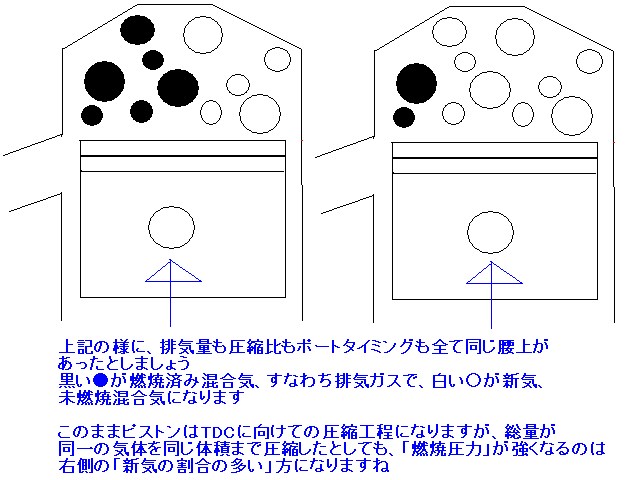 上記の様に、排気量も圧縮比もポートタイミングも全て同じ腰上があったとしましょう
黒い●が燃焼済み混合気、すなわち排気ガスで、白い○が新気、未燃焼混合気になります

このままピストンはTDCに向けての圧縮工程になりますが、総量が同一の気体を同じ体積まで圧縮したとしても、「燃焼圧力」が強くなるのは右側の「新気の割合の多い」方になりますね